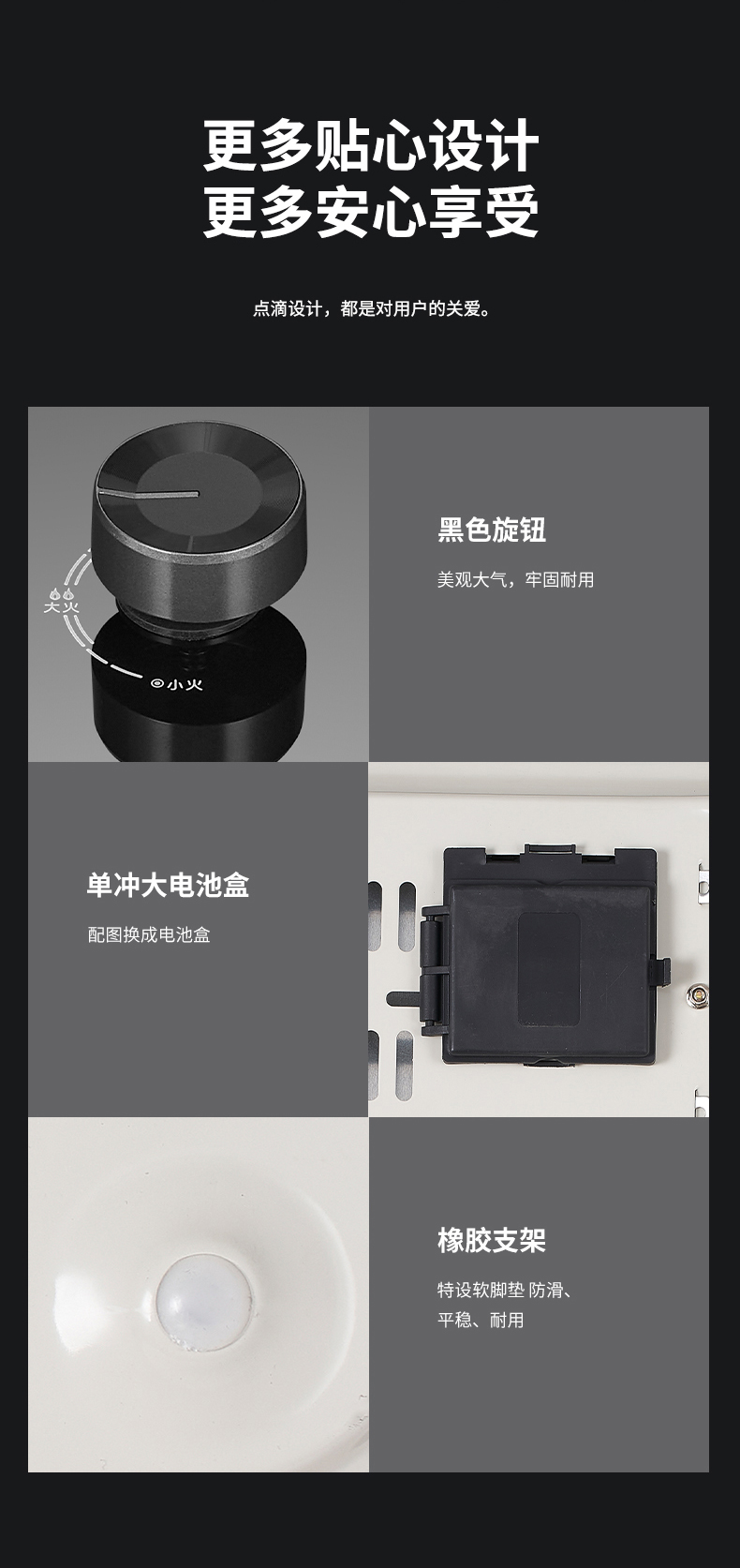 更多贴心设计
更多安心享受

点滴设计，都是对用户的关爱。

大火

小火

黑色旋钮

美观大气，牢固耐用

单冲大电池盒

配图换成电池盒

橡胶支架

特设软脚垫 防滑、平稳、耐用