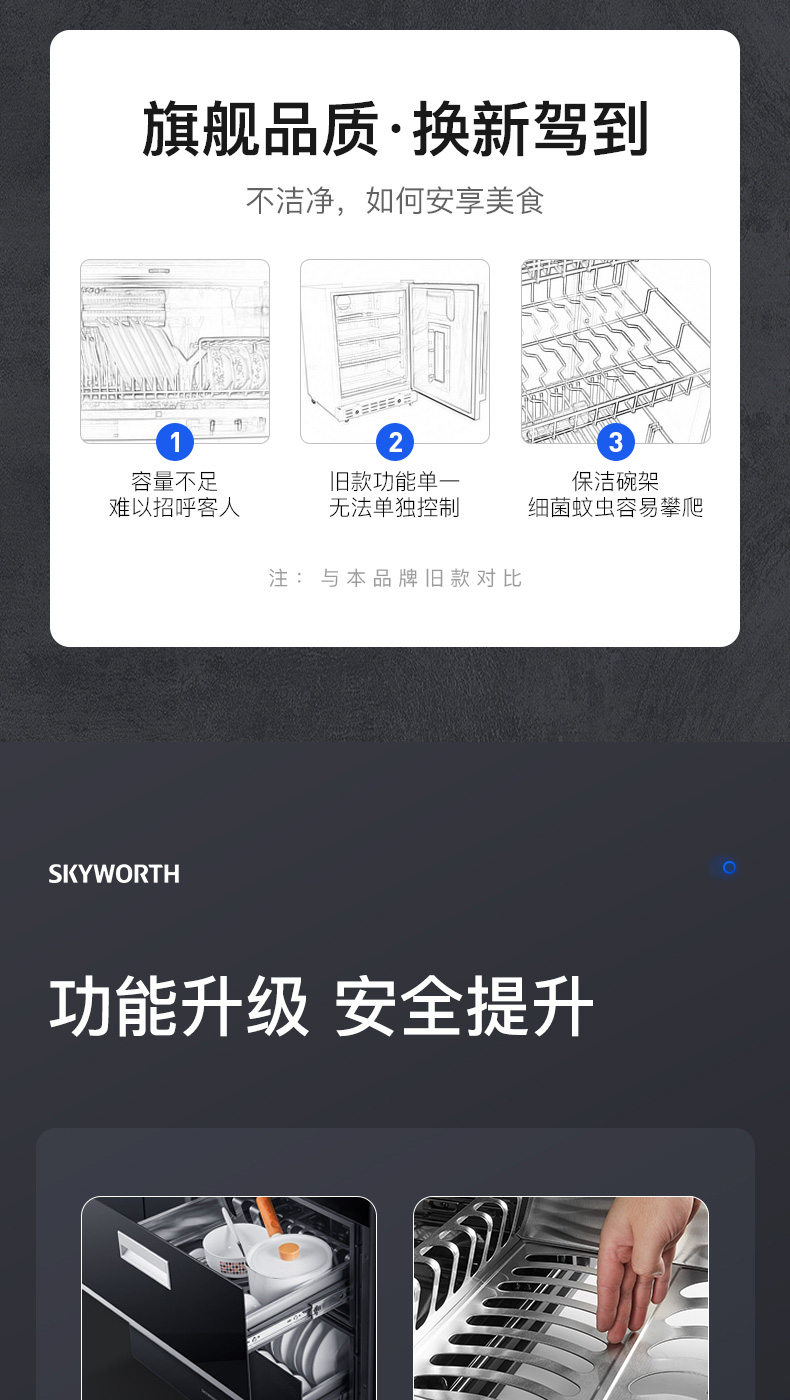 旗舰品质·换新驾到

不洁净，如何安享美食

1
容量不足
难以招呼客人

2
旧款功能单一
无法单独控制

3
保洁碗架
细菌蚊虫容易攀爬

注：与本品牌旧款对比

SKYWORTH

功能升级 安全提升