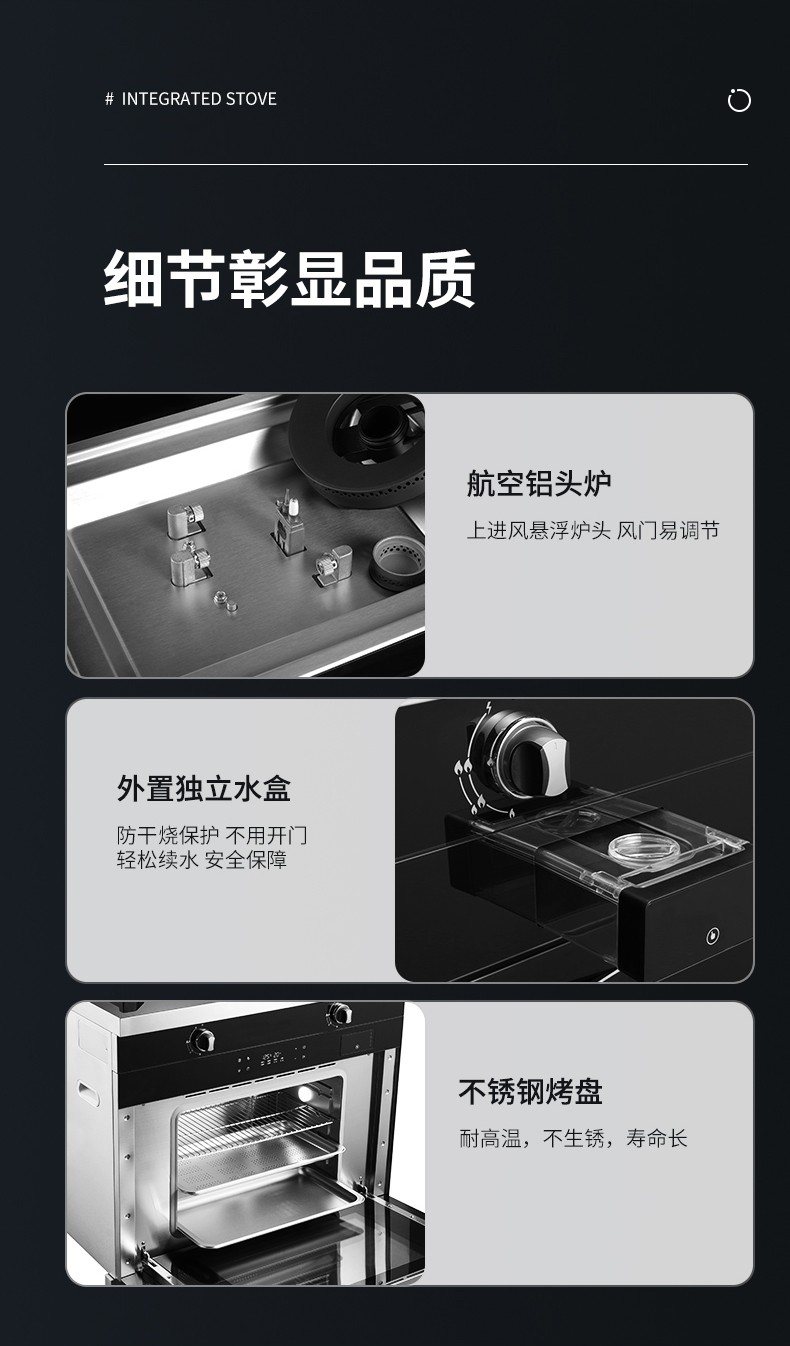 # INTEGRATED STOVE

细节彰显品质

航空铝头炉
上进风悬浮炉头 风门易调节

外置独立水盒
防干烧保护 不用开门
轻松续水 安全保障

不锈钢烤盘
耐高温，不生锈，寿命长